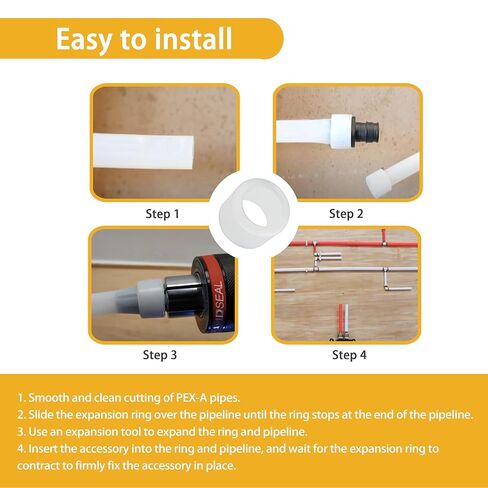 Easy to install

Step 1

Step 2

DSEAL

Step 3

Step 4

1. Smooth and clean cutting of PEX-A pipes.
2. Slide the expansion ring over the pipeline until the ring stops at the end of the pipeline.
3. Use an expansion tool to expand the ring and pipeline.
4. Insert the accessory into the ring and pipeline, and wait for the expansion ring to contract to firmly fix the accessory in place.