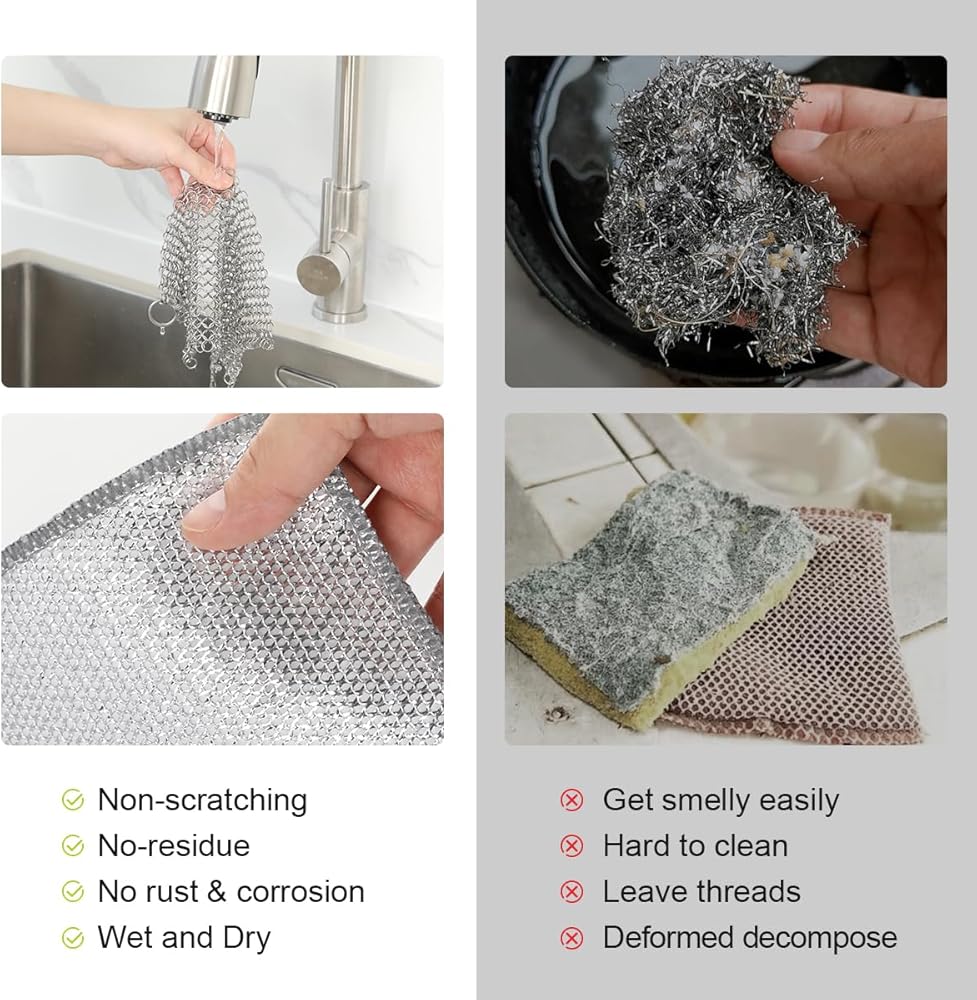 Non-scratching
No-residue
No rust & corrosion
Wet and Dry

Get smelly easily
Hard to clean
Leave threads
Deformed decompose