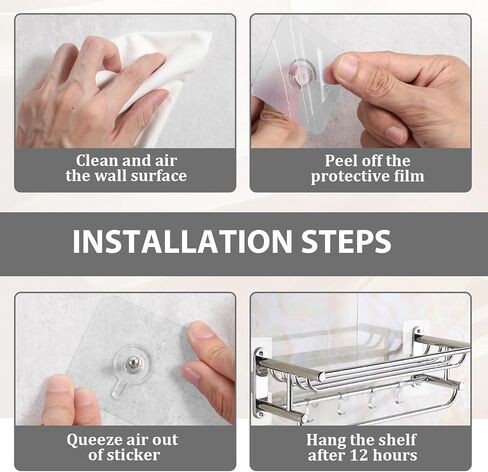 Clean and air the wall surface

Peel off the protective film

INSTALLATION STEPS

Queeze air out of sticker

Hang the shelf after 12 hours