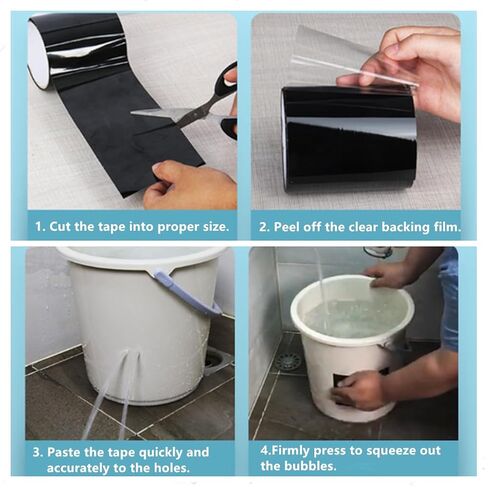 1. Cut the tape into proper size.

2. Peel off the clear backing film.

3. Paste the tape quickly and accurately to the holes.

4.Firmly press to squeeze out the bubbles.