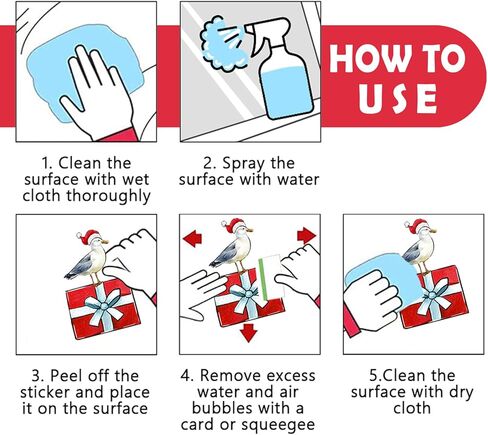 HOW TO USE

1. Clean the surface with wet cloth thoroughly

2. Spray the surface with water

3. Peel off the sticker and place it on the surface

4. Remove excess water and air bubbles with a card or squeegee

5.Clean the surface with dry cloth