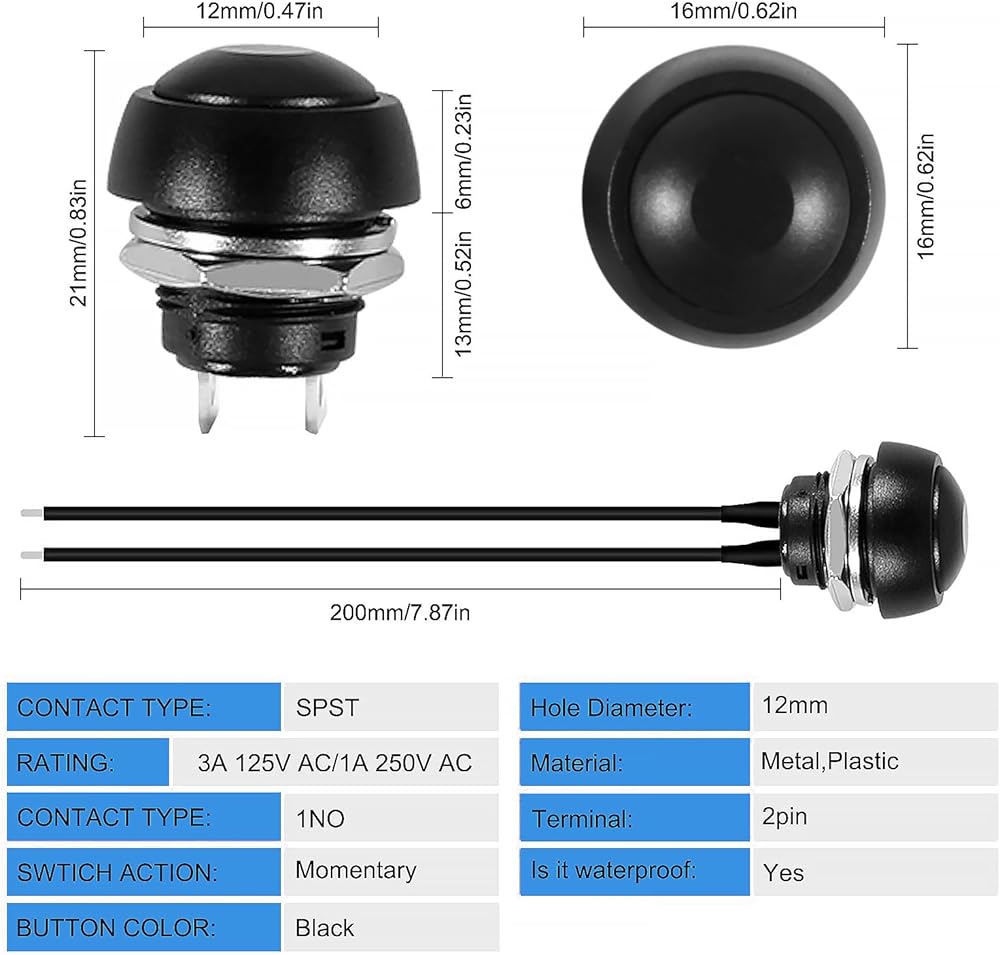 12mm/0.47in

16mm/0.62in

21mm/0.83in

6mm/0.23in

13mm/0.52in

16mm/0.62in

200mm/7.87in

| CONTACT TYPE: | SPST |
|---|---|
| RATING: | 3A 125V AC/1A 250V AC |
| CONTACT TYPE: | 1NO |
| SWTICH ACTION: | Momentary |
| BUTTON COLOR: | Black |

| Hole Diameter: | 12mm |
|---|---|
| Material: | Metal,Plastic |
| Terminal: | 2pin |
| Is it waterproof: | Yes |