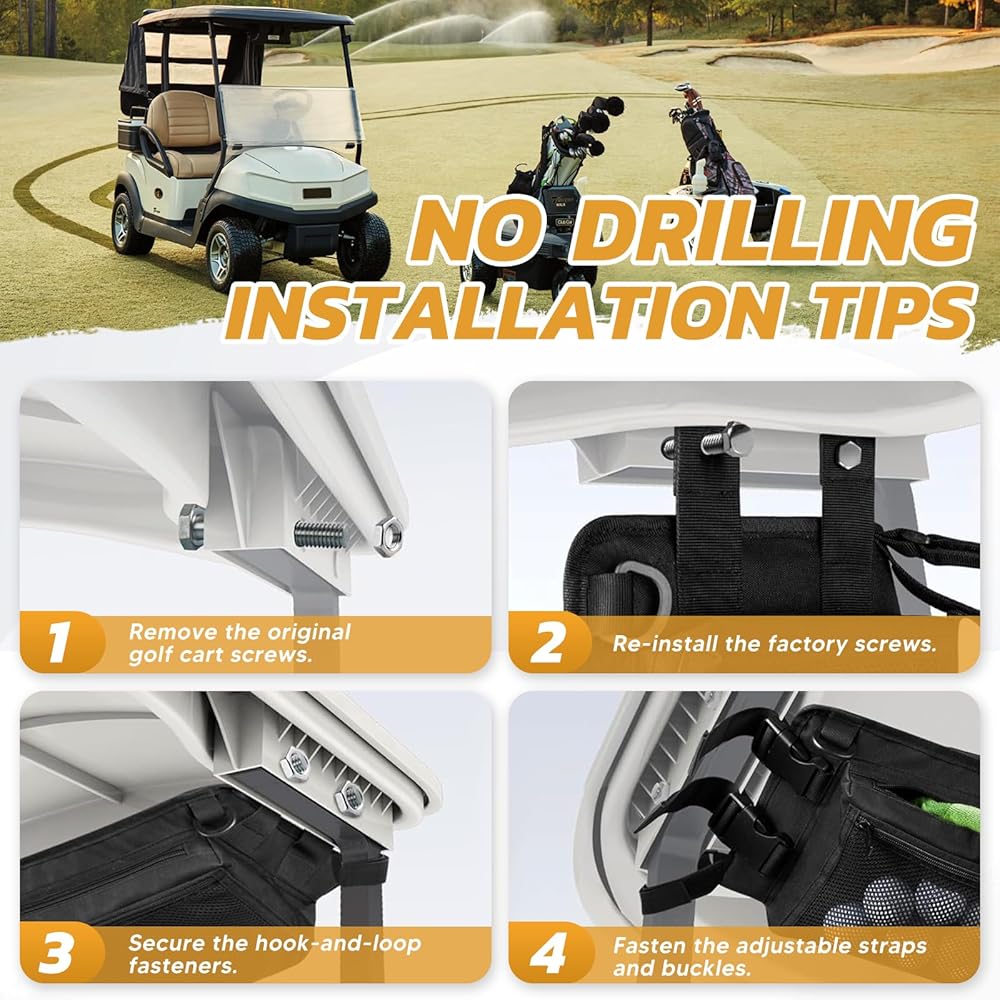 NO DRILLING INSTALLATION TIPS

1 Remove the original golf cart screws.

2 Re-install the factory screws.

3 Secure the hook-and-loop fasteners.

4 Fasten the adjustable straps and buckles.