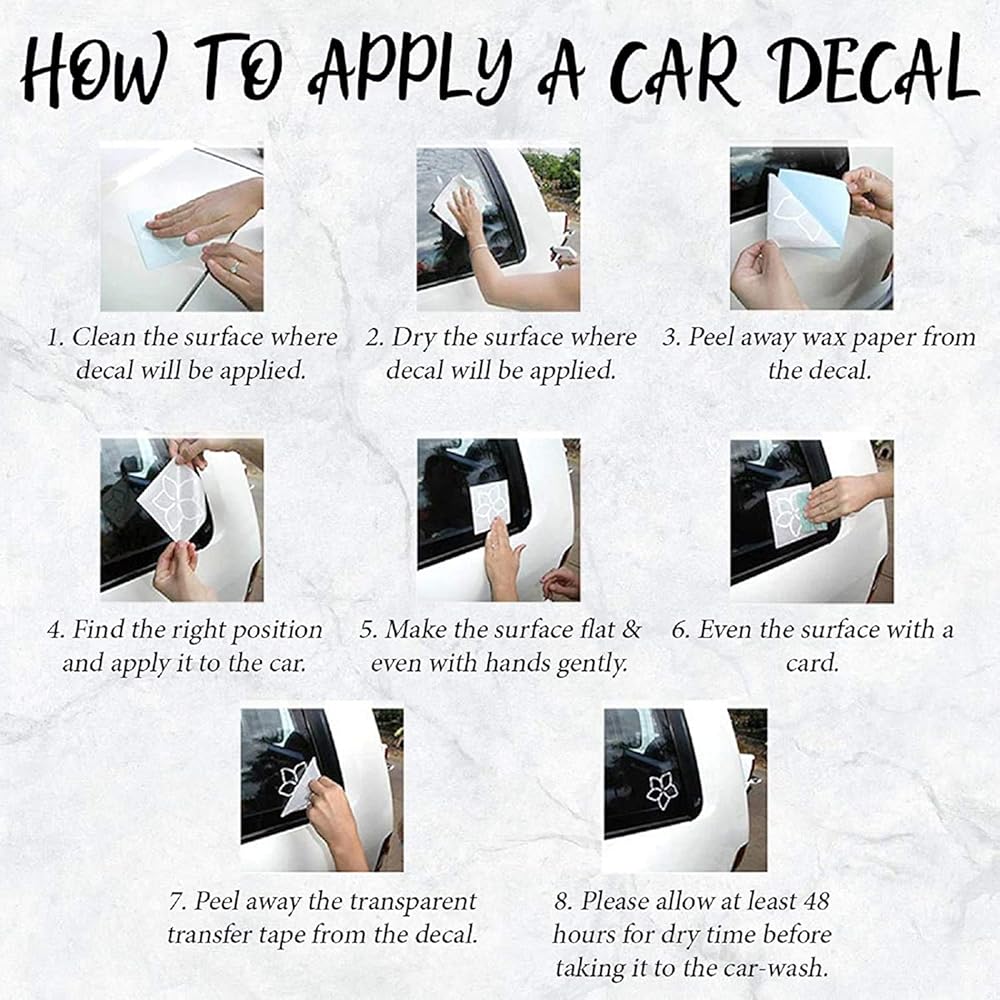 HOW TO APPLY A CAR DECAL

1. Clean the surface where decal will be applied.

2. Dry the surface where decal will be applied.

3. Peel away wax paper from the decal.

4. Find the right position and apply it to the car.

5. Make the surface flat & even with hands gently.

6. Even the surface with a card.

7. Peel away the transparent transfer tape from the decal.

8. Please allow at least 48 hours for dry time before taking it to the car-wash.