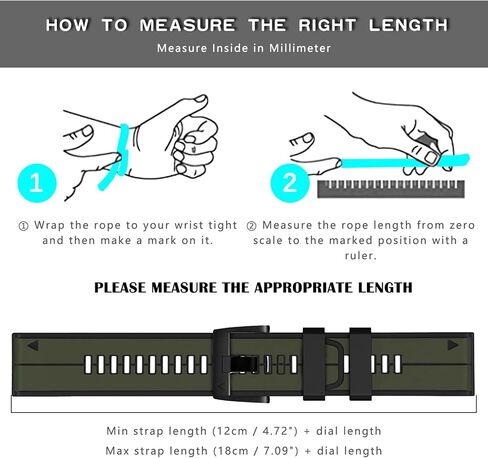 HOW TO MEASURE THE RIGHT LENGTH

Measure Inside in Millimeter

1

2

① Wrap the rope to your wrist tight and then make a mark on it.

② Measure the rope length from zero scale to the marked position with a ruler.

PLEASE MEASURE THE APPROPRIATE LENGTH

Min strap length (12cm / 4.72") + dial length
Max strap length (18cm / 7.09") + dial length