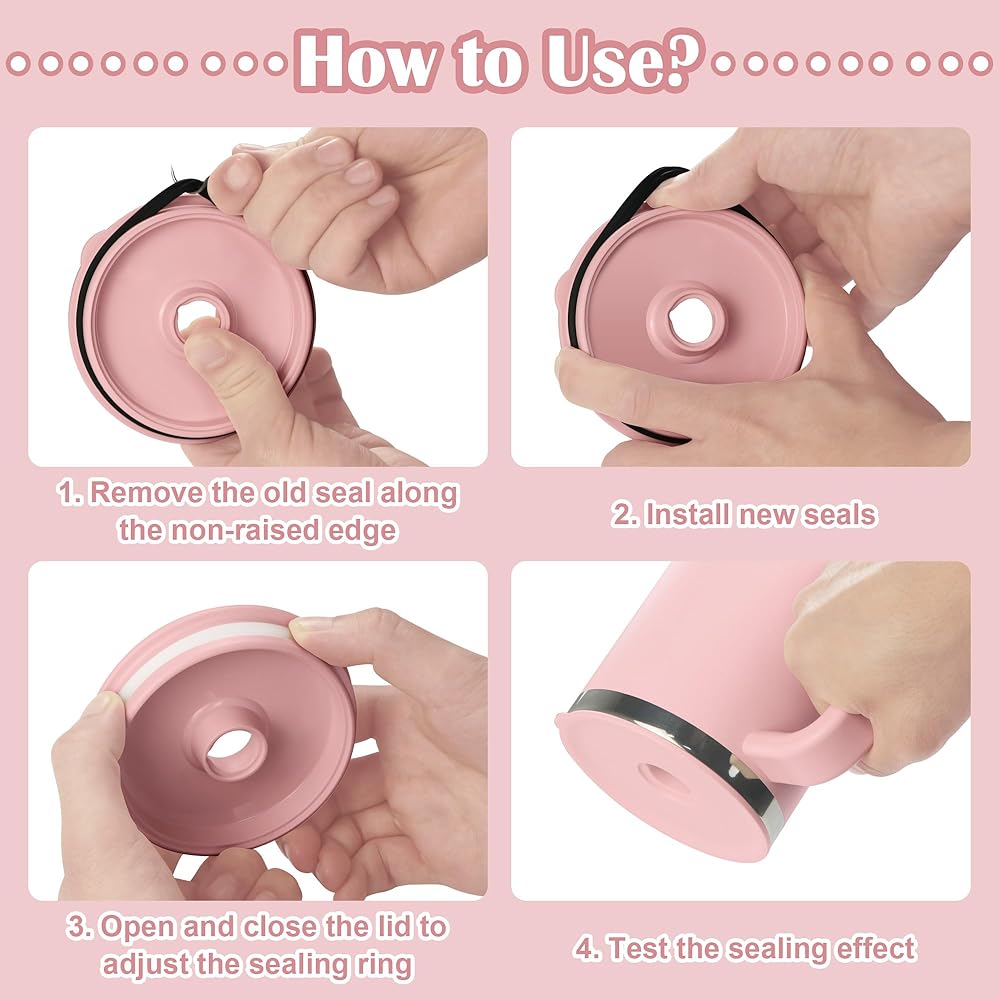 How to Use?

1. Remove the old seal along the non-raised edge

2. Install new seals

3. Open and close the lid to adjust the sealing ring

4. Test the sealing effect