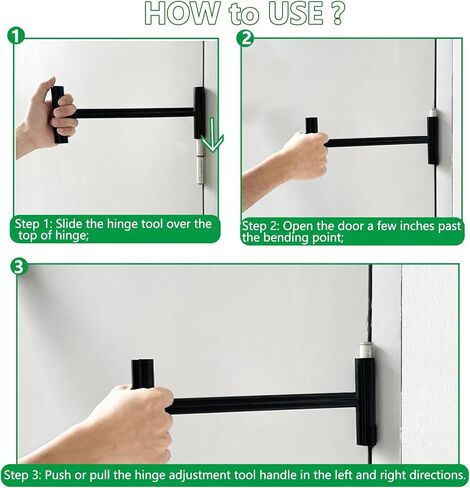 HOW to USE ?

1

Step 1: Slide the hinge tool over the top of hinge;

2

Step 2: Open the door a few inches past the bending point;

3

Step 3: Push or pull the hinge adjustment tool handle in the left and right directions.