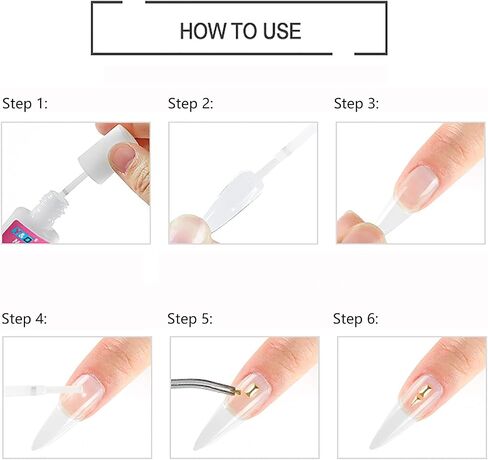 HOW TO USE

Step 1:

Step 2:

Step 3:

Step 4:

Step 5:

Step 6: