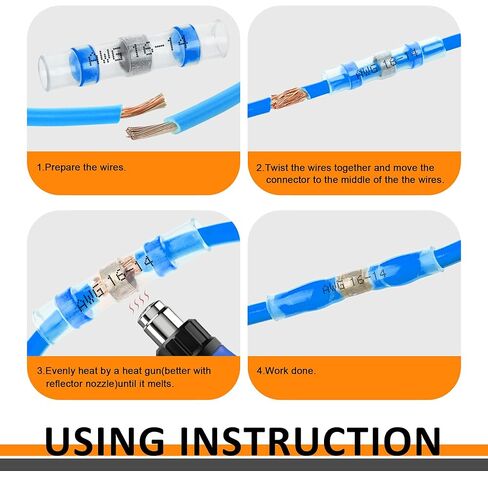 AWG 16-14

1.Prepare the wires.

AWG 16-14

2.Twist the wires together and move the connector to the middle of the the wires.

AWG 16-14

3.Evenly heat by a heat gun(better with reflector nozzle)until it melts.

AWG 16-14

4.Work done.

USING INSTRUCTION