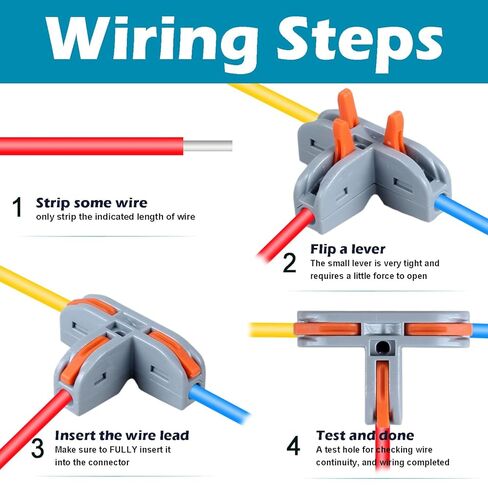 Wiring Steps

1 Strip some wire
only strip the indicated length of wire

2 Flip a lever
The small lever is very tight and requires a little force to open

3 Insert the wire lead
Make sure to FULLY insert it into the connector

4 Test and done
A test hole for checking wire continuity, and wiring completed