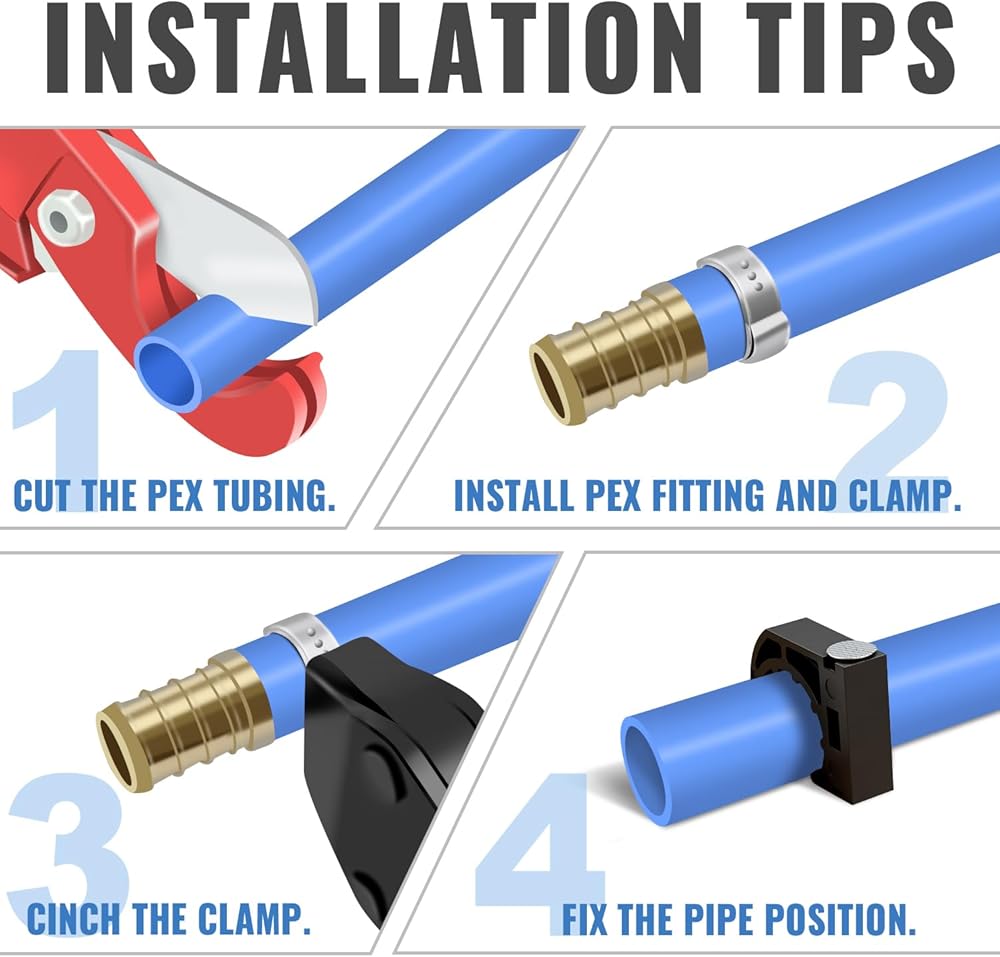 INSTALLATION TIPS

1

CUT THE PEX TUBING.

2

INSTALL PEX FITTING AND CLAMP.

3

CINCH THE CLAMP.

4

FIX THE PIPE POSITION.