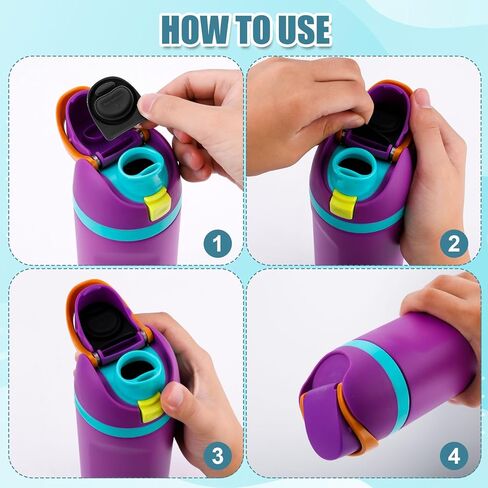 HOW TO USE

1

2

3

4