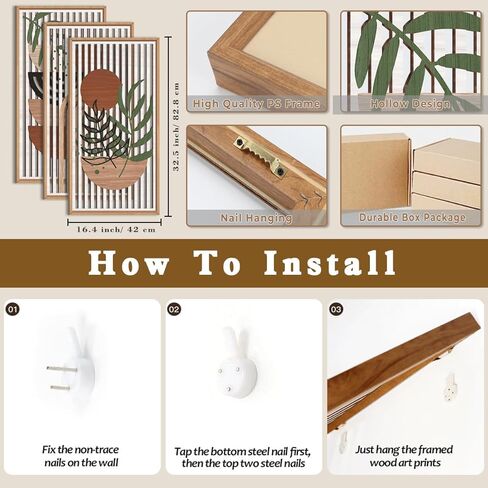 32.5 inch/ 82.8 cm

16.4 inch/ 42 cm

High Quality PS Frame

Hollow Design

Nail Hanging

Durable Box Package

How To Install

01

Fix the non-trace nails on the wall

02

Tap the bottom steel nail first, then the top two steel nails

03

Just hang the framed wood art prints