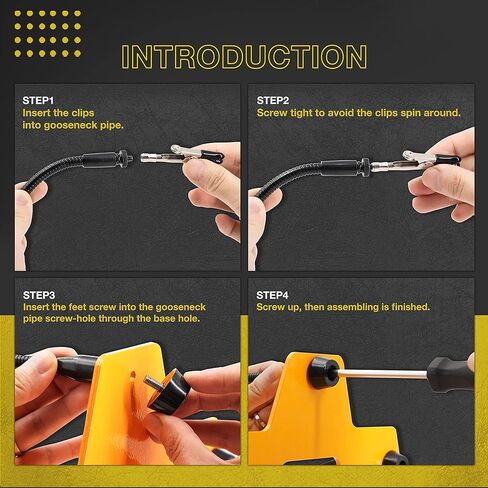 INTRODUCTION

STEP1
Insert the clips into gooseneck pipe.

STEP2
Screw tight to avoid the clips spin around.

STEP3
Insert the feet screw into the gooseneck pipe screw-hole through the base hole.

STEP4
Screw up, then assembling is finished.