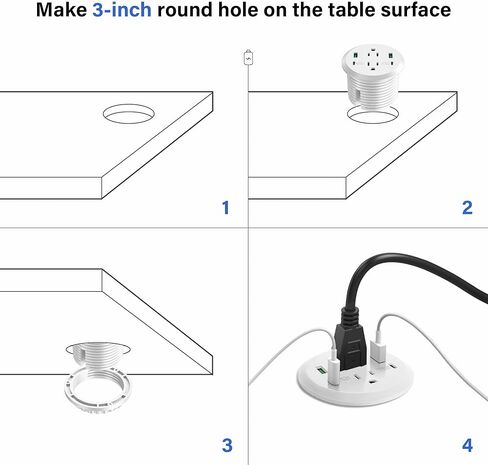 Make 3-inch round hole on the table surface

1

2

3

4