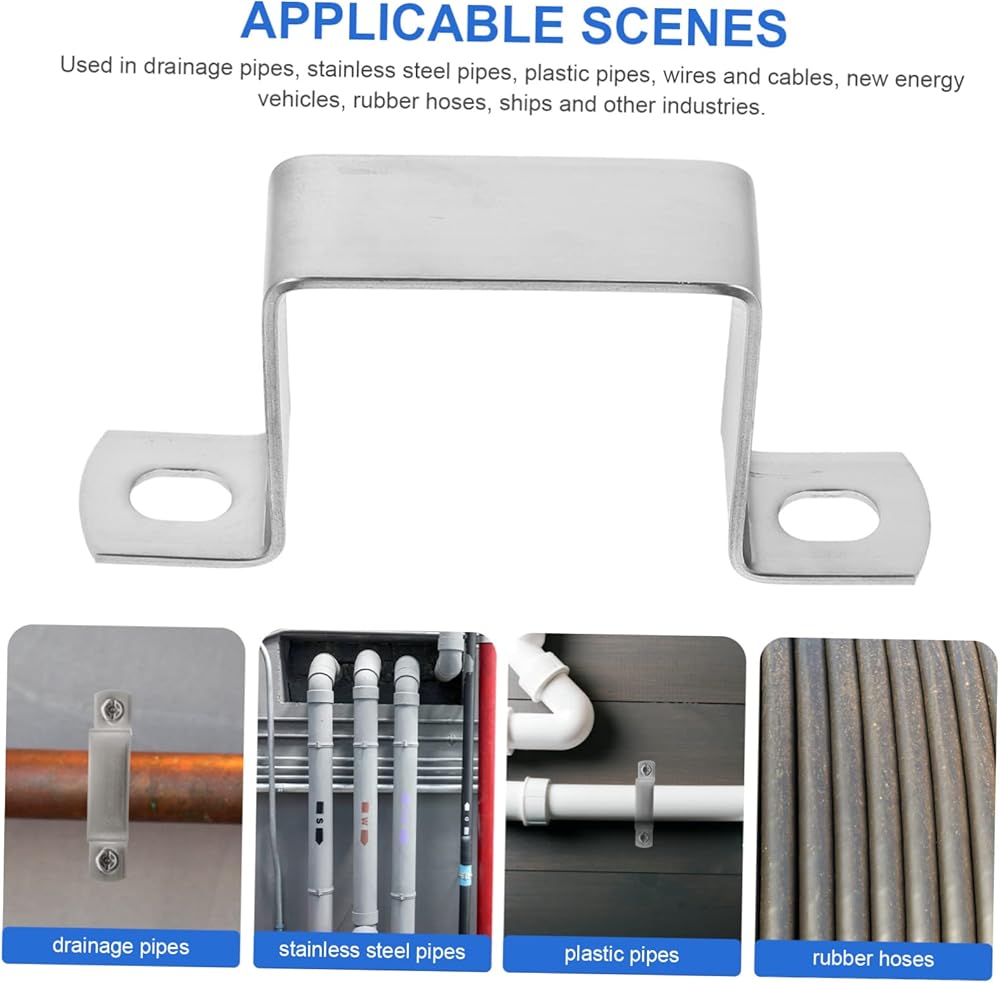 APPLICABLE SCENES

Used in drainage pipes, stainless steel pipes, plastic pipes, wires and cables, new energy vehicles, rubber hoses, ships and other industries.

S

W

drainage pipes

stainless steel pipes

plastic pipes

rubber hoses