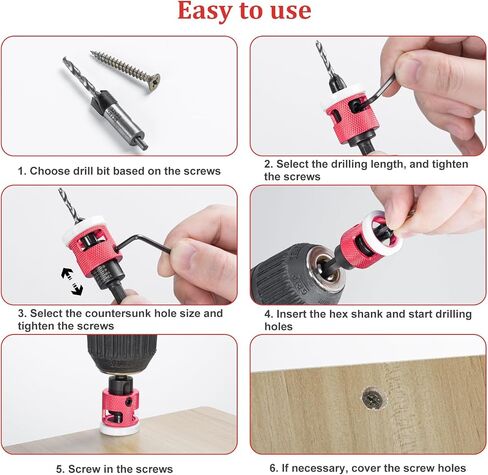 Easy to use

1. Choose drill bit based on the screws

2. Select the drilling length, and tighten the screws

3. Select the countersunk hole size and tighten the screws

4. Insert the hex shank and start drilling holes

5. Screw in the screws

6. If necessary, cover the screw holes