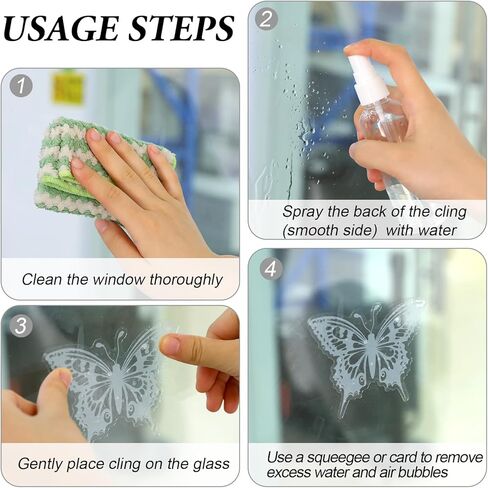 USAGE STEPS

1

Clean the window thoroughly

2

Spray the back of the cling (smooth side) with water

3

Gently place cling on the glass

4

Use a squeegee or card to remove excess water and air bubbles