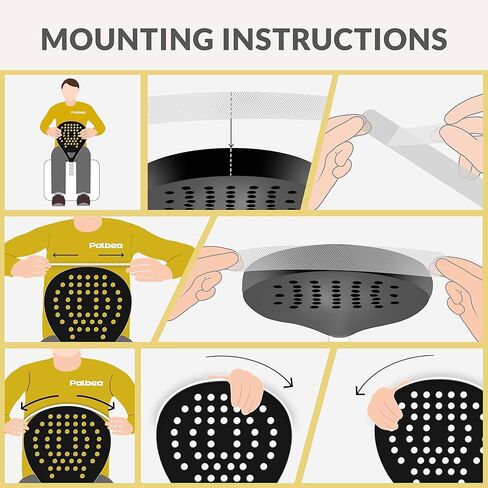 MOUNTING INSTRUCTIONS

Palbea

Palbea

Palbea