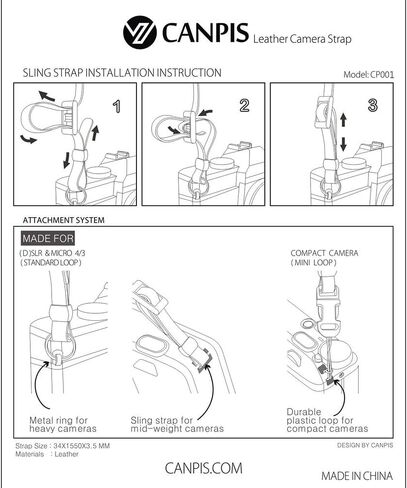 CANPIS Leather Camera Strap

SLING STRAP INSTALLATION INSTRUCTION

Model: CP001

1

2

3

ATTACHMENT SYSTEM

MADE FOR

(D)SLR & MICRO 4/3
(STANDARD LOOP)

COMPACT CAMERA
(MINI LOOP)

Metal ring for heavy cameras

Sling strap for mid-weight cameras

Durable plastic loop for compact cameras

Strap Size : 34X1550X3.5 MM
Materials : Leather

DESIGN BY CANPIS

CANPIS.COM

MADE IN CHINA