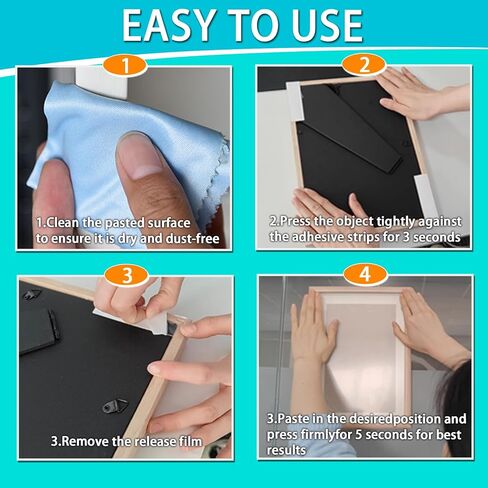 EASY TO USE

1

1.Clean the pasted surface to ensure it is dry and dust-free

2

2.Press the object tightly against the adhesive strips for 3 seconds

3

3.Remove the release film

4

3.Paste in the desiredposition and press firmlyfor 5 seconds for best results