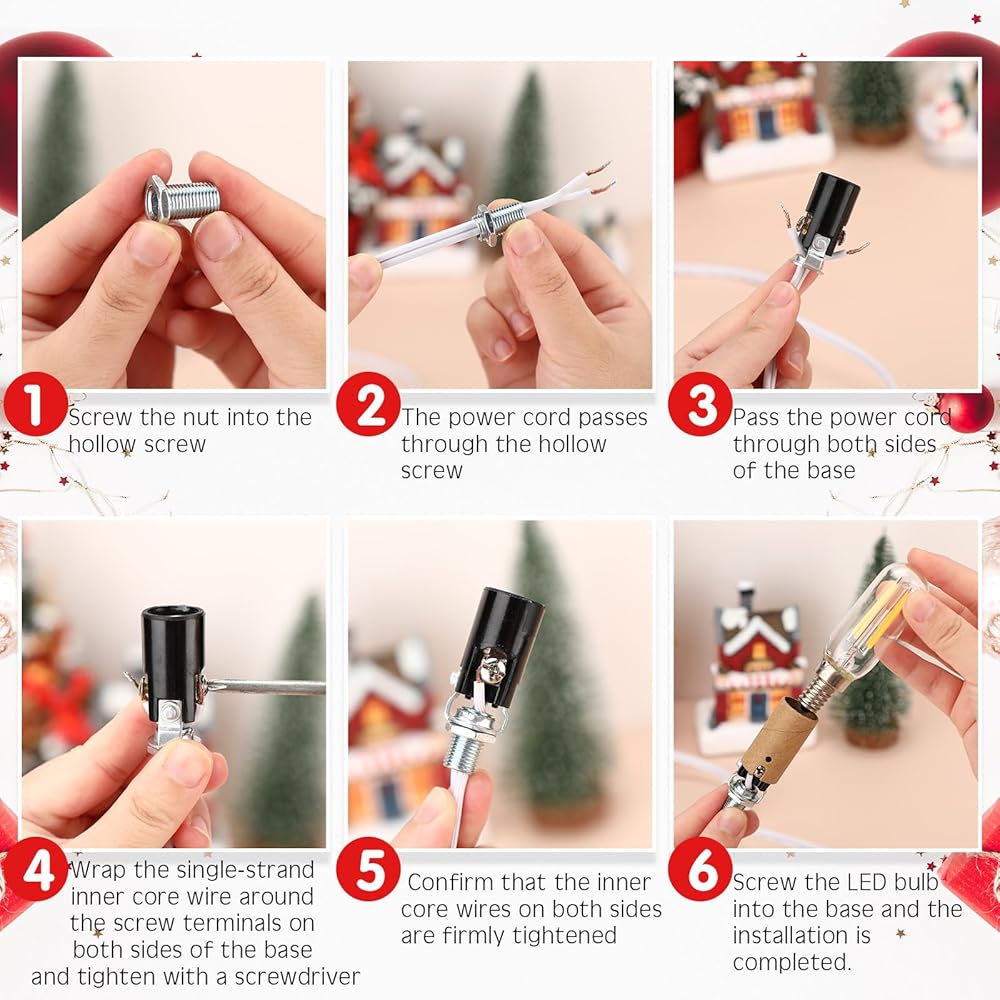 1 Screw the nut into the hollow screw

2 The power cord passes through the hollow screw

3 Pass the power cord through both sides of the base

4 Wrap the single-strand inner core wire around the screw terminals on both sides of the base and tighten with a screwdriver

5 Confirm that the inner core wires on both sides are firmly tightened

6 Screw the LED bulb into the base and the installation is completed.