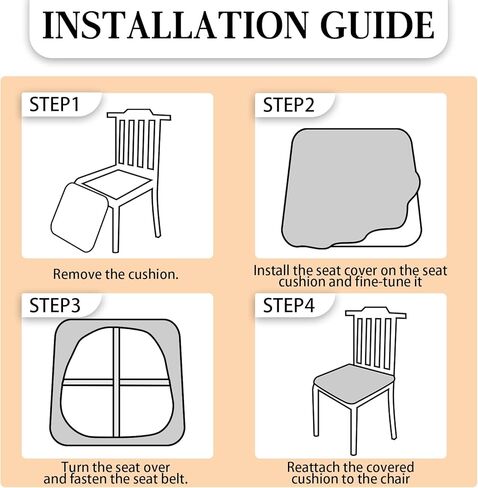 INSTALLATION GUIDE

STEP1

Remove the cushion.

STEP2

Install the seat cover on the seat cushion and fine-tune it

STEP3

Turn the seat over and fasten the seat belt.

STEP4

Reattach the covered cushion to the chair