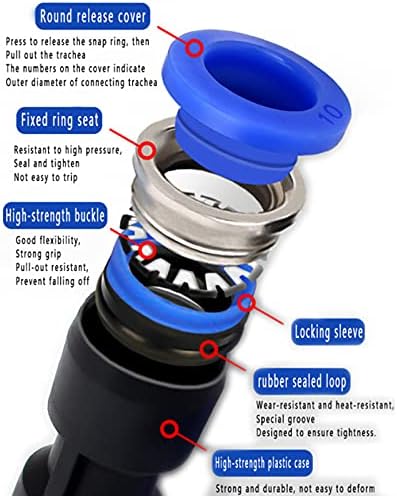 Round release cover

Press to release the snap ring, then Pull out the trachea
The numbers on the cover indicate Outer diameter of connecting trachea

10

Fixed ring seat

Resistant to high pressure, Seal and tighten
Not easy to trip

High-strength buckle

Good flexibility, Strong grip
Pull-out resistant, Prevent falling off

Locking sleeve

rubber sealed loop

Wear-resistant and heat-resistant, Special groove
Designed to ensure tightness.

High-strength plastic case

Strong and durable, not easy to deform