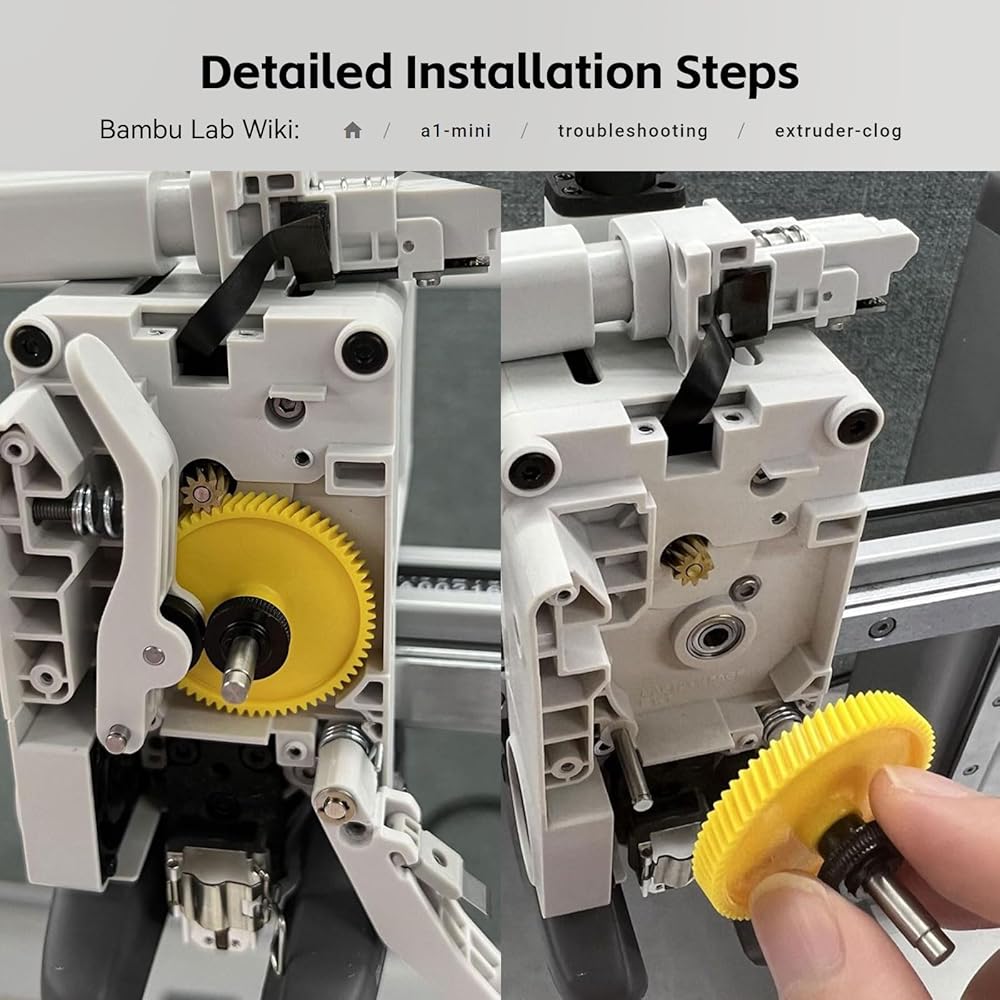 Detailed Installation Steps

Bambu Lab Wiki: / a1-mini / troubleshooting / extruder-clog