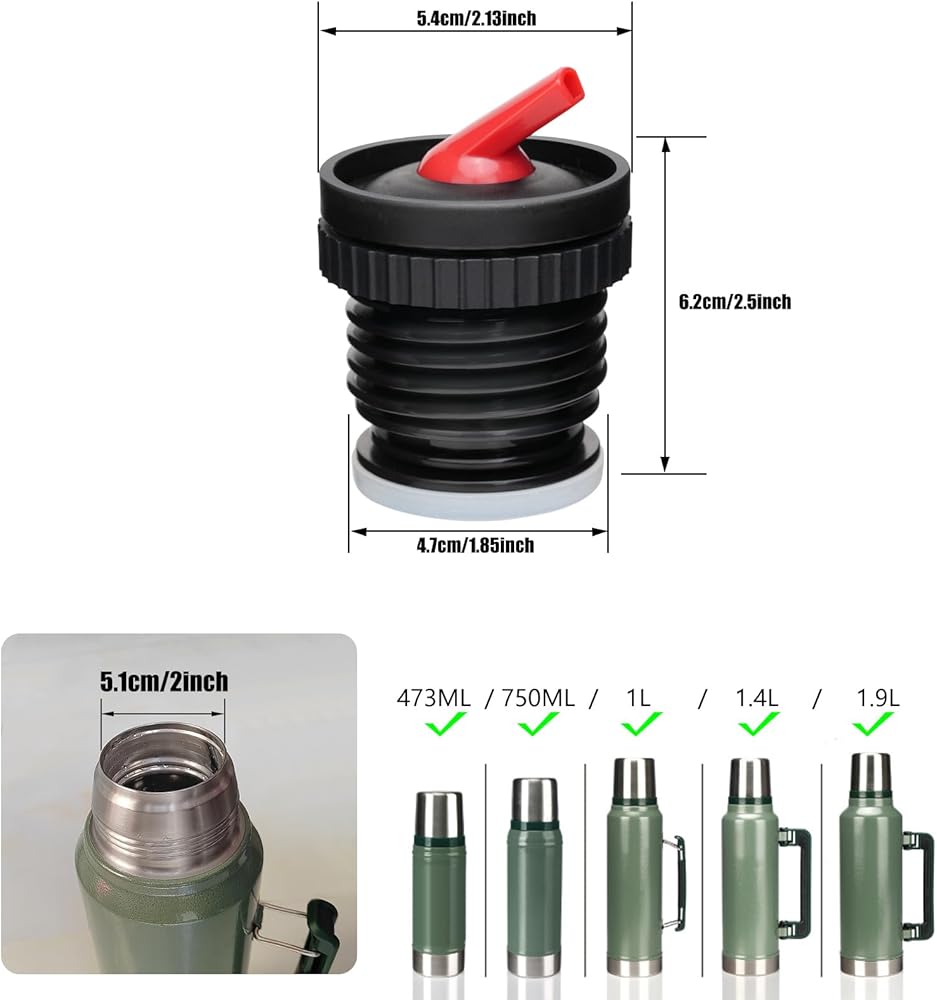 5.4cm/2.13inch

6.2cm/2.5inch

4.7cm/1.85inch

5.1cm/2inch

473ML / 750ML / 1L / 1.4L / 1.9L