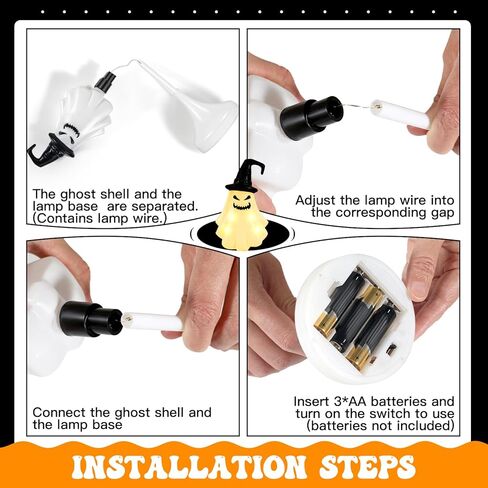 The ghost shell and the lamp base are separated. (Contains lamp wire.)

Adjust the lamp wire into the corresponding gap

Connect the ghost shell and the lamp base

Insert 3*AA batteries and turn on the switch to use (batteries not included)

INSTALLATION STEPS