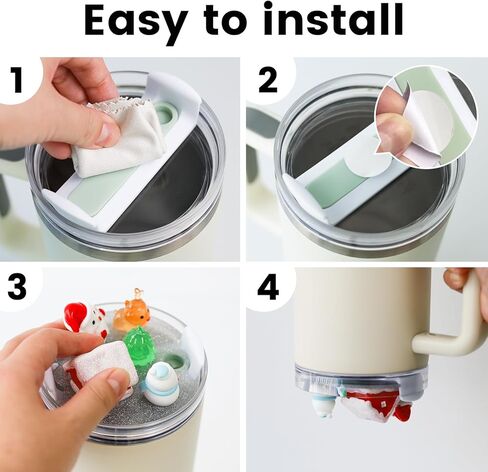 Easy to install

1

2

3

4