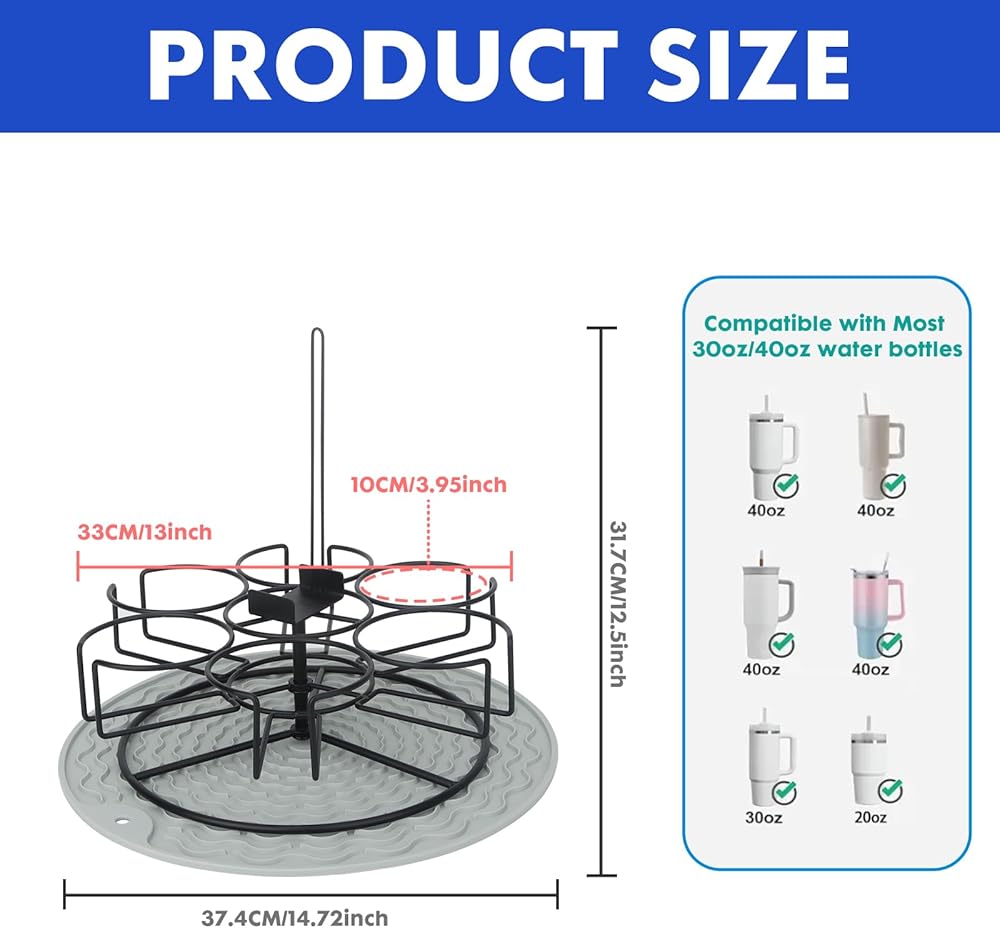 PRODUCT SIZE

10CM/3.95inch

33CM/13inch

31.7CM/12.5inch

37.4CM/14.72inch

Compatible with Most 30oz/40oz water bottles

40oz

40oz

40oz

40oz

30oz

20oz