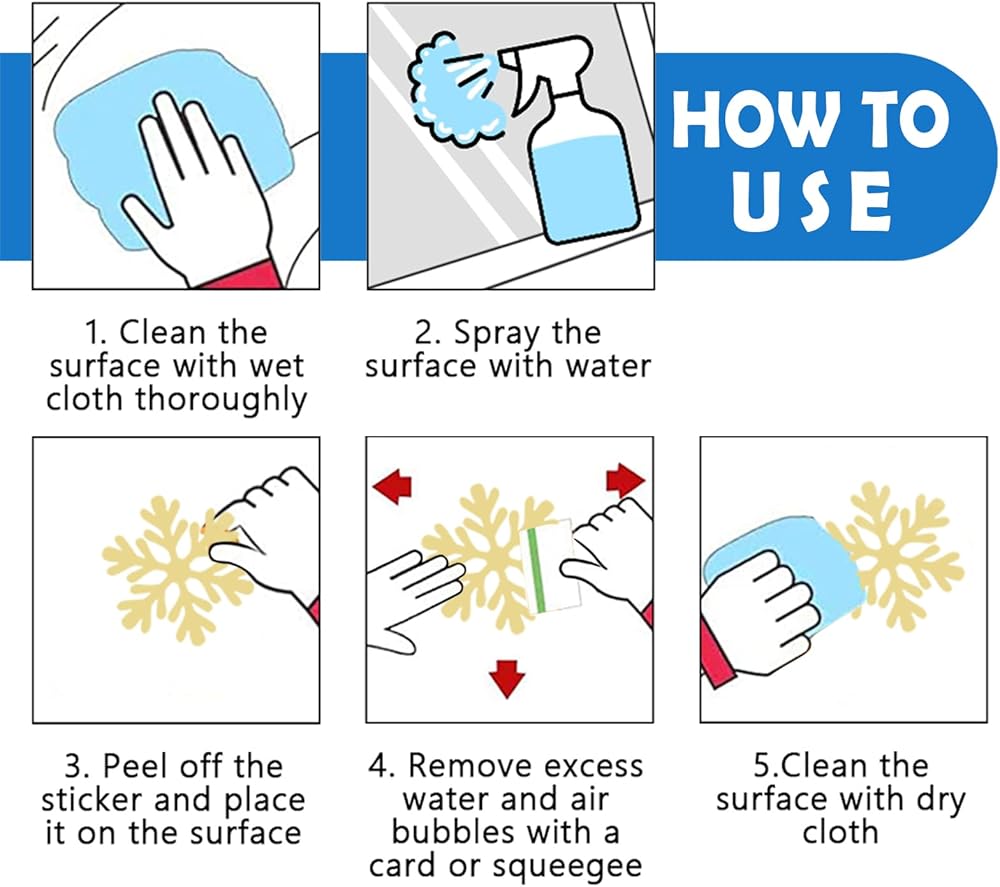 HOW TO USE

1. Clean the surface with wet cloth thoroughly

2. Spray the surface with water

3. Peel off the sticker and place it on the surface

4. Remove excess water and air bubbles with a card or squeegee

5.Clean the surface with dry cloth