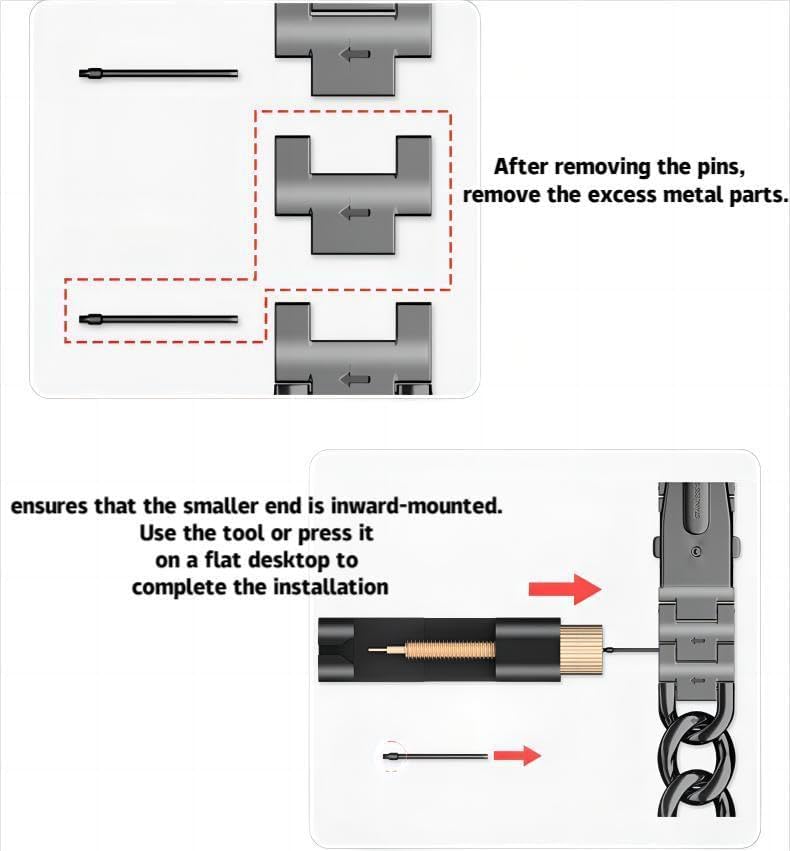 After removing the pins, remove the excess metal parts.

ensures that the smaller end is inward-mounted. Use the tool or press it on a flat desktop to complete the installation