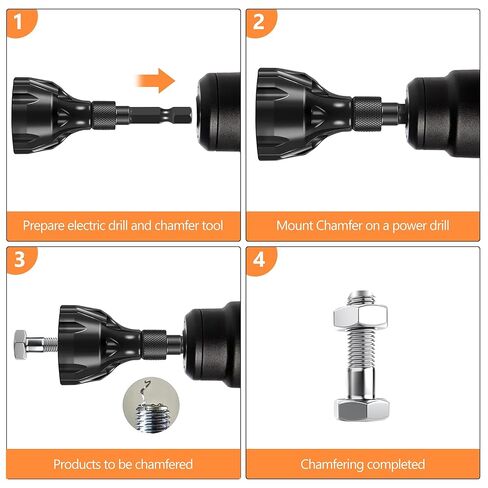 1

Prepare electric drill and chamfer tool

2

Mount Chamfer on a power drill

3

Products to be chamfered

4

Chamfering completed