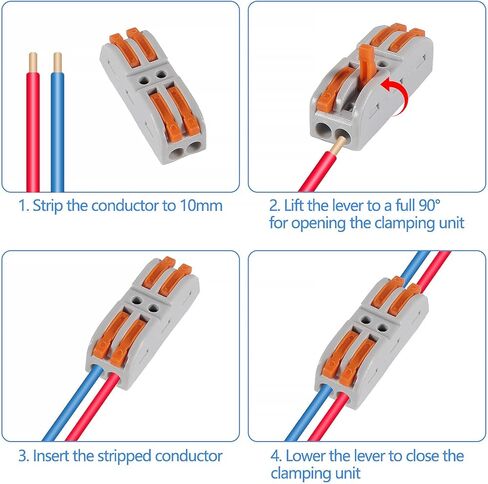 1. Strip the conductor to 10mm

2. Lift the lever to a full 90° for opening the clamping unit

3. Insert the stripped conductor

4. Lower the lever to close the clamping unit