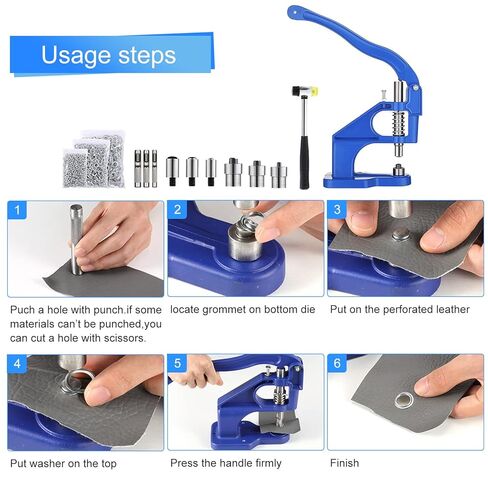 Usage steps

1

Puch a hole with punch.if some materials can't be punched,you can cut a hole with scissors.

2

locate grommet on bottom die

3

Put on the perforated leather

4

Put washer on the top

5

Press the handle firmly

6

Finish