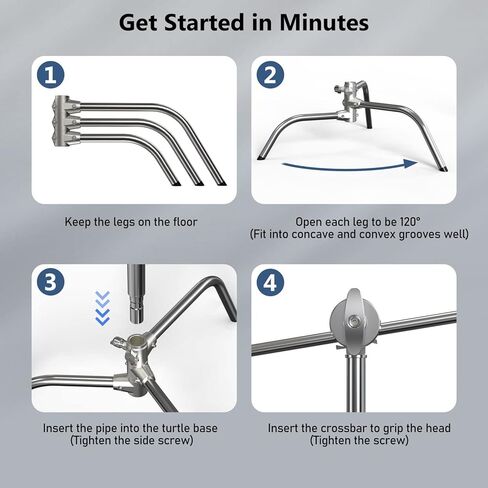 Get Started in Minutes

1

Keep the legs on the floor

2

Open each leg to be 120°
(Fit into concave and convex grooves well)

3

Insert the pipe into the turtle base
(Tighten the side screw)

4

Insert the crossbar to grip the head
(Tighten the screw)