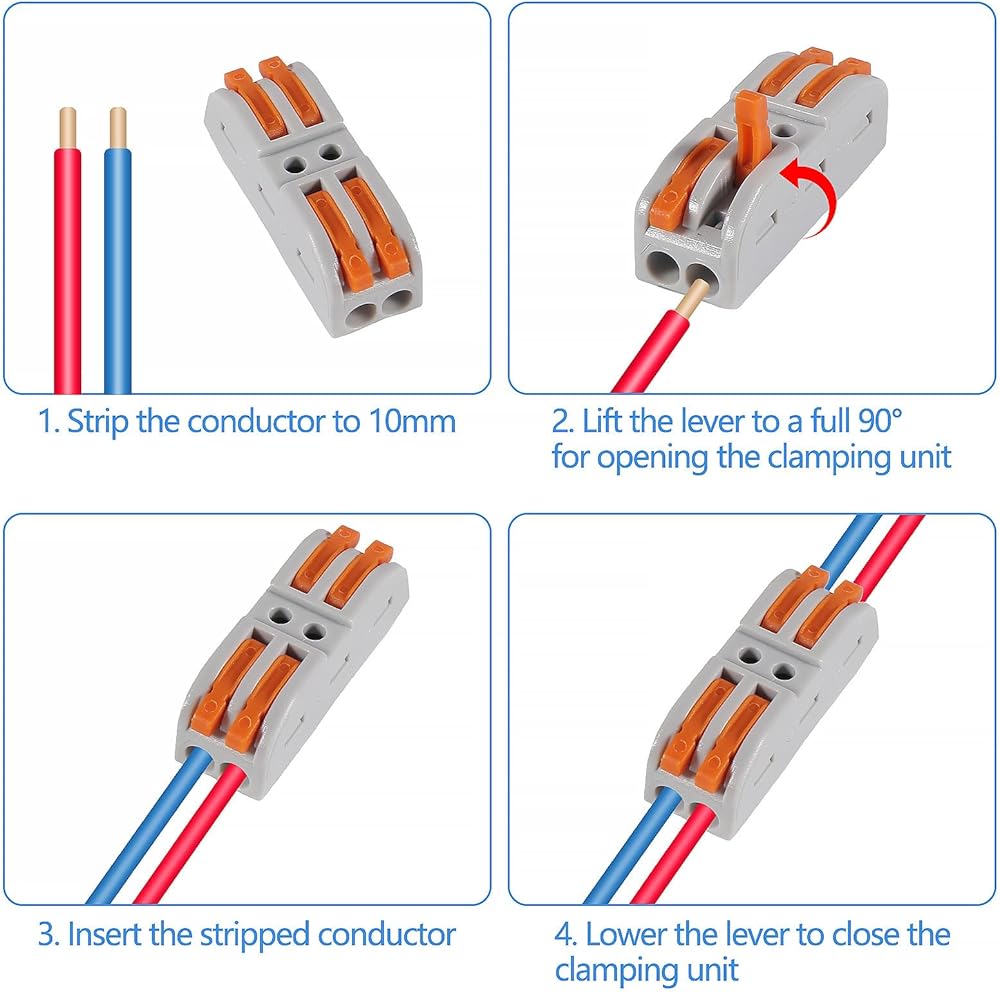 1. Strip the conductor to 10mm

2. Lift the lever to a full 90° for opening the clamping unit

3. Insert the stripped conductor

4. Lower the lever to close the clamping unit