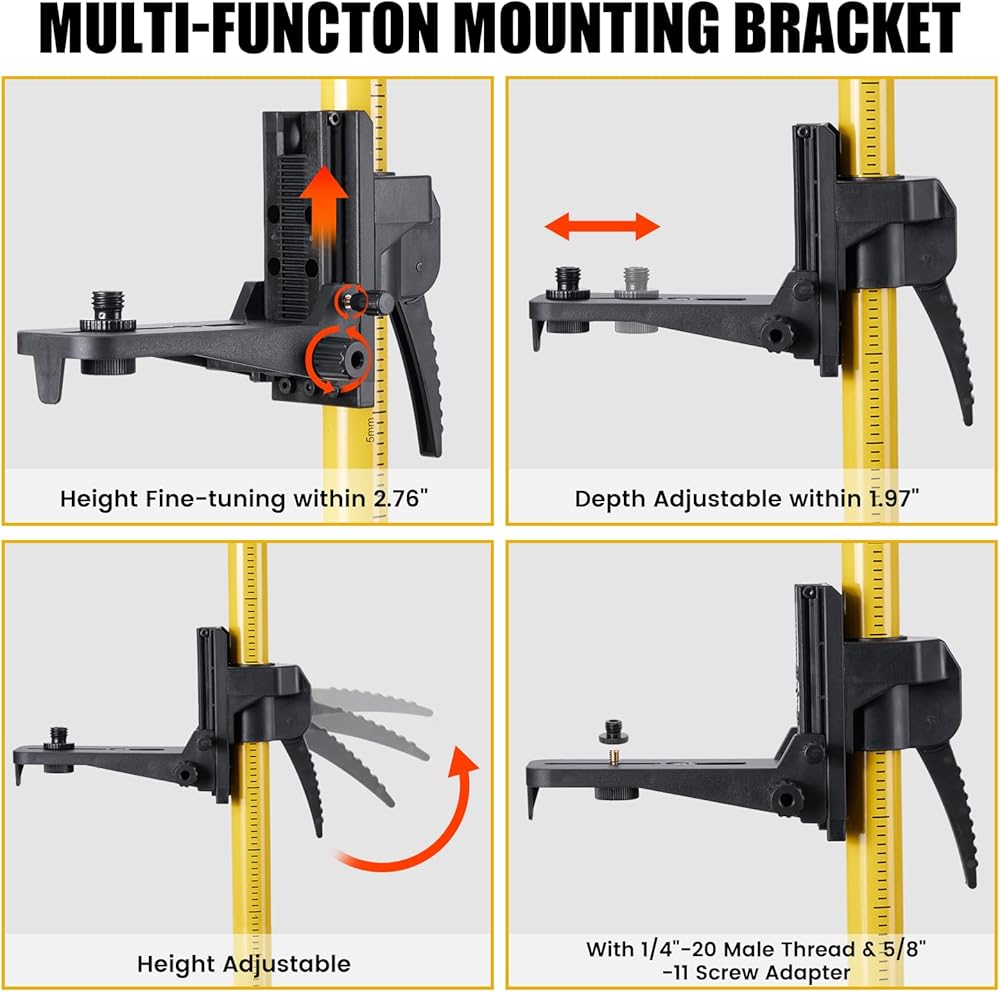 MULTI-FUNCTON MOUNTING BRACKET

5mm

Height Fine-tuning within 2.76"

Depth Adjustable within 1.97"

Height Adjustable

With 1/4"-20 Male Thread & 5/8" -11 Screw Adapter