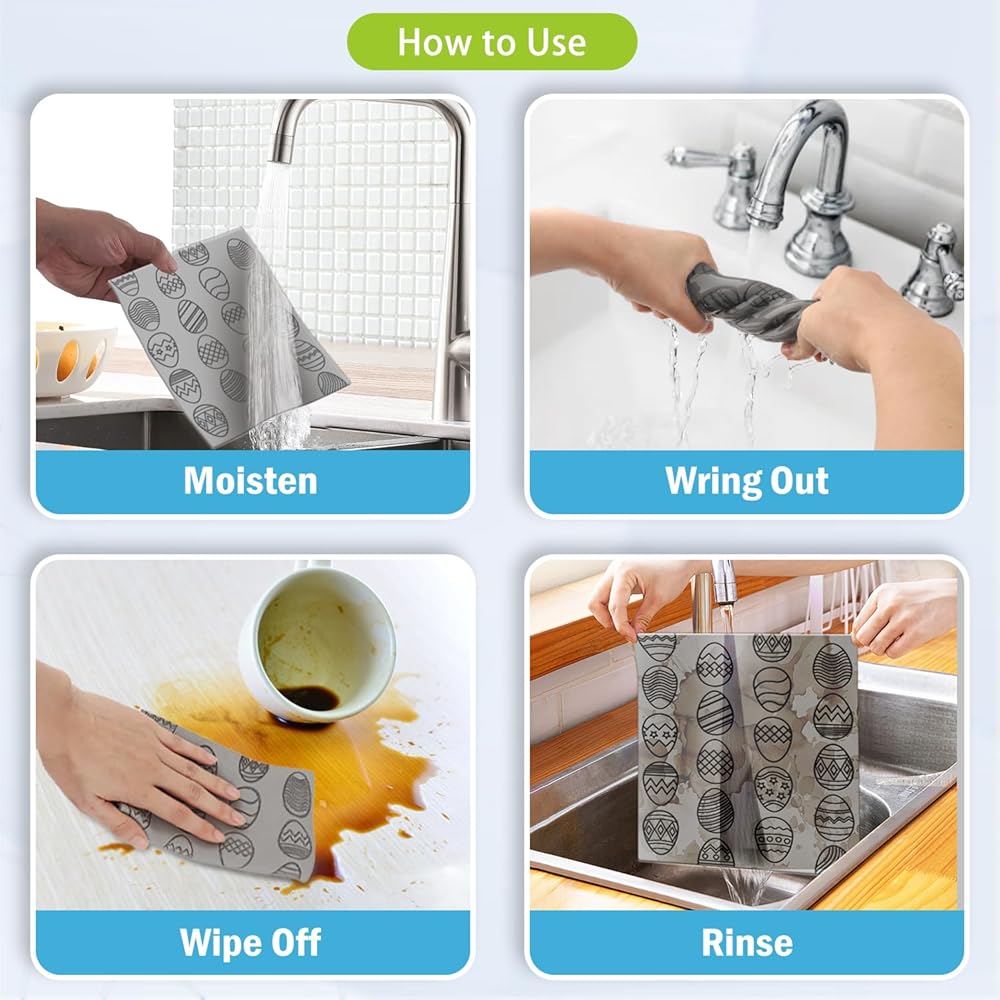 How to Use

Moisten

Wring Out

Wipe Off

Rinse