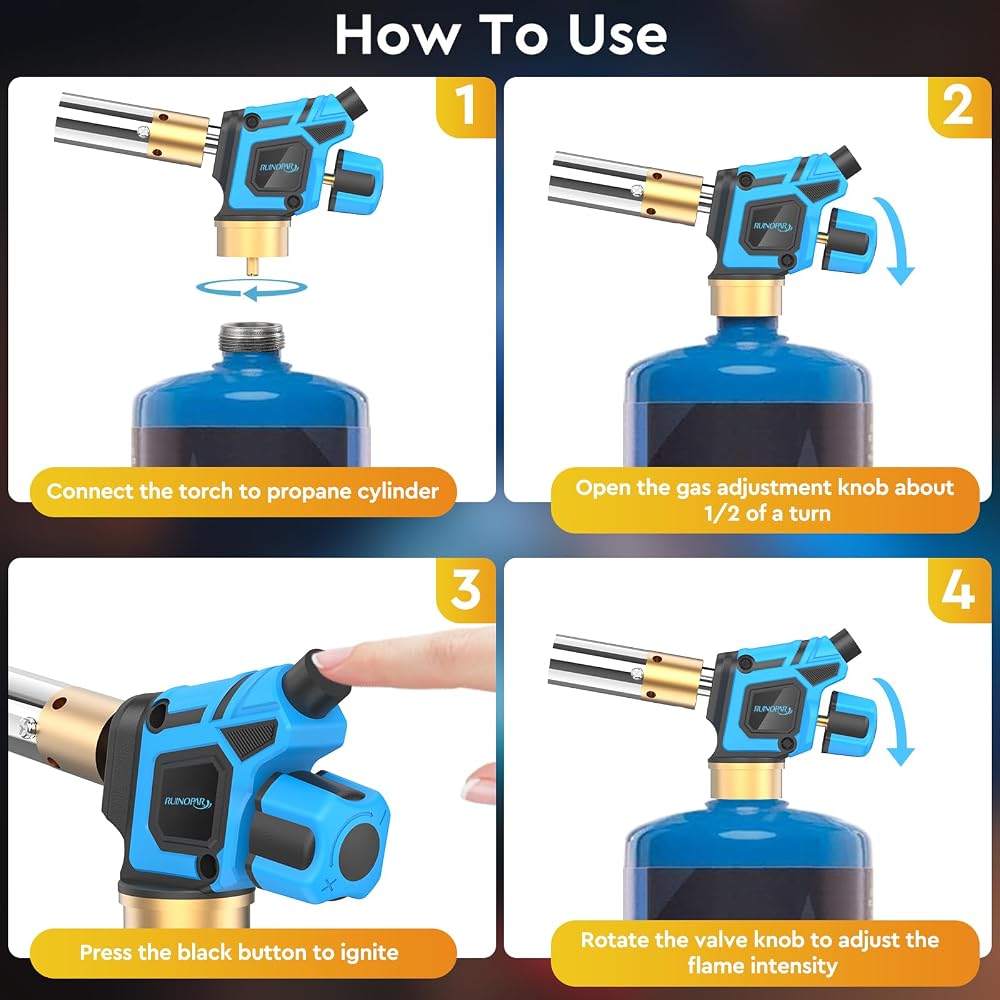 How To Use

1

RUINOPAR

Connect the torch to propane cylinder

2

RUINOPAR

Open the gas adjustment knob about 1/2 of a turn

3

RUINOPAR

Press the black button to ignite

4

RUINOPAR

Rotate the valve knob to adjust the flame intensity