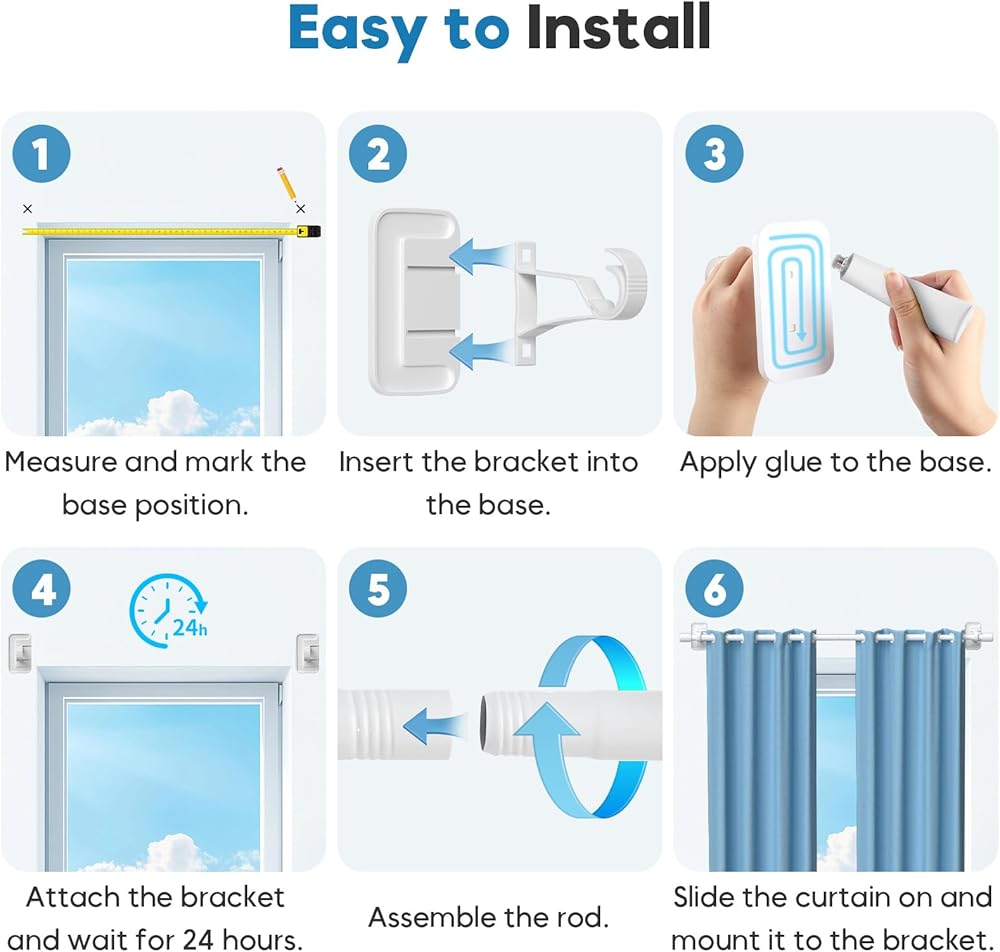 Easy to Install

1

Measure and mark the base position.

2

Insert the bracket into the base.

3

Apply glue to the base.

4

24h

Attach the bracket and wait for 24 hours.

5

Assemble the rod.

6

Slide the curtain on and mount it to the bracket.