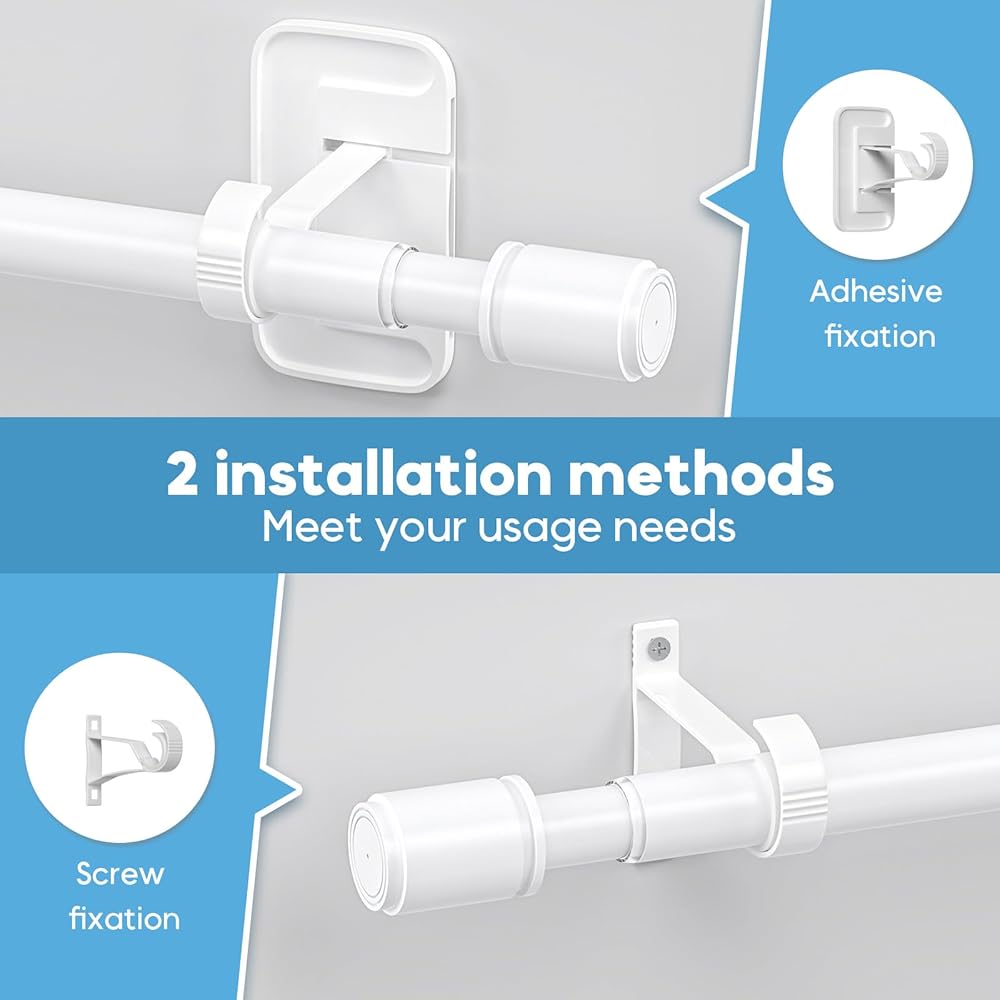 Adhesive fixation

2 installation methods
Meet your usage needs

Screw fixation