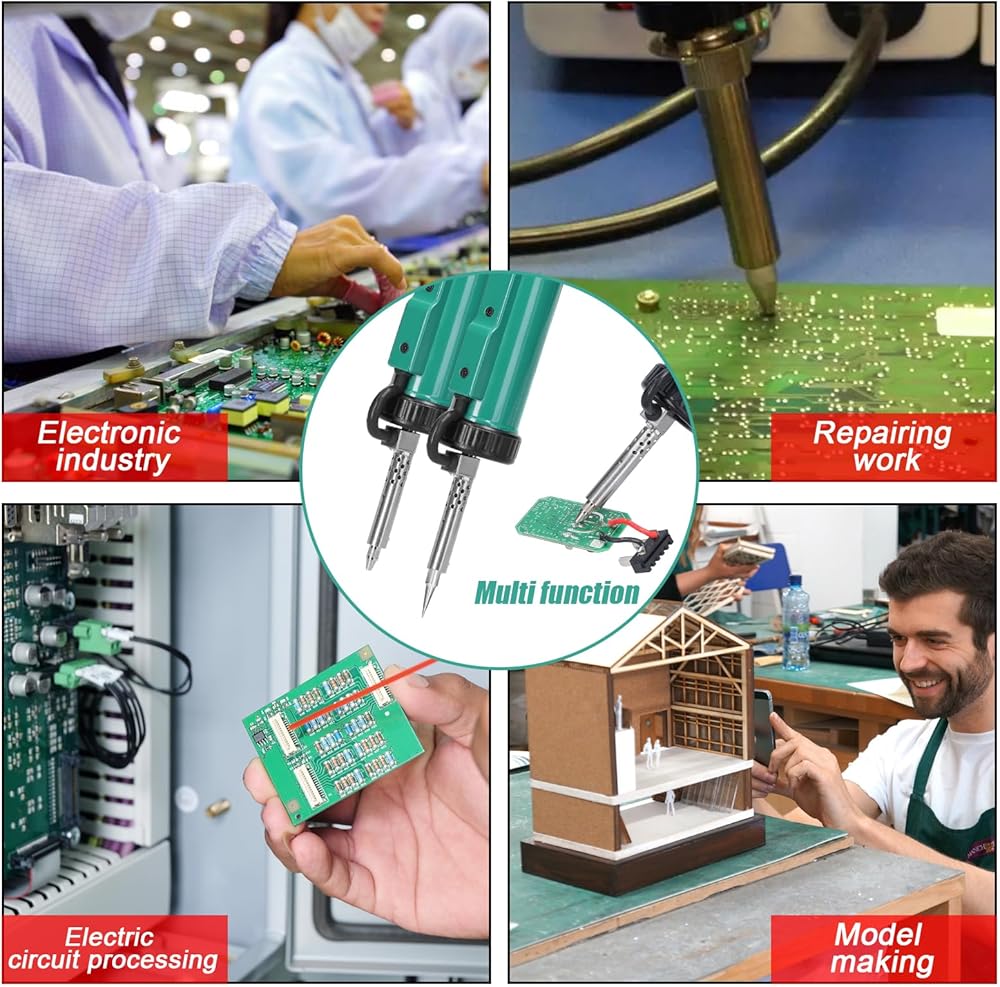 Electronic industry

Repairing work

Multi function

Electric circuit processing

Model making