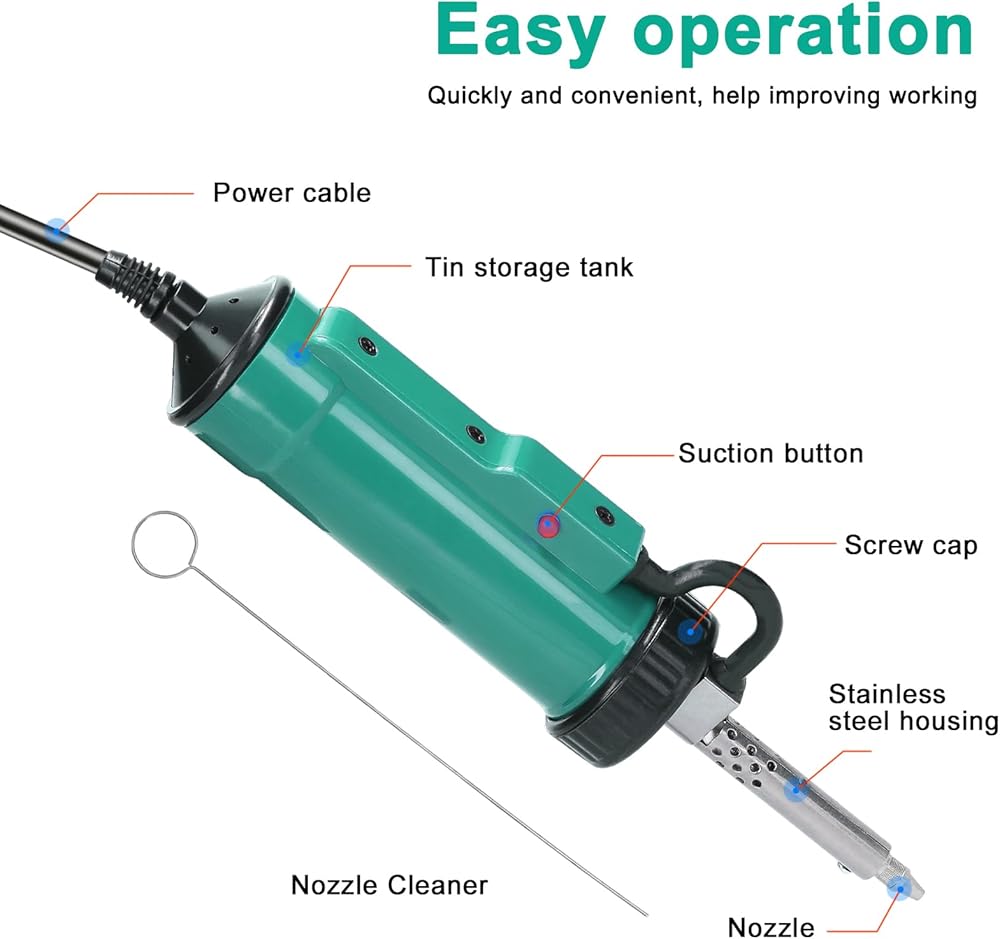 Easy operation

Quickly and convenient, help improving working

Power cable

Tin storage tank

Suction button

Screw cap

Stainless steel housing

Nozzle Cleaner

Nozzle