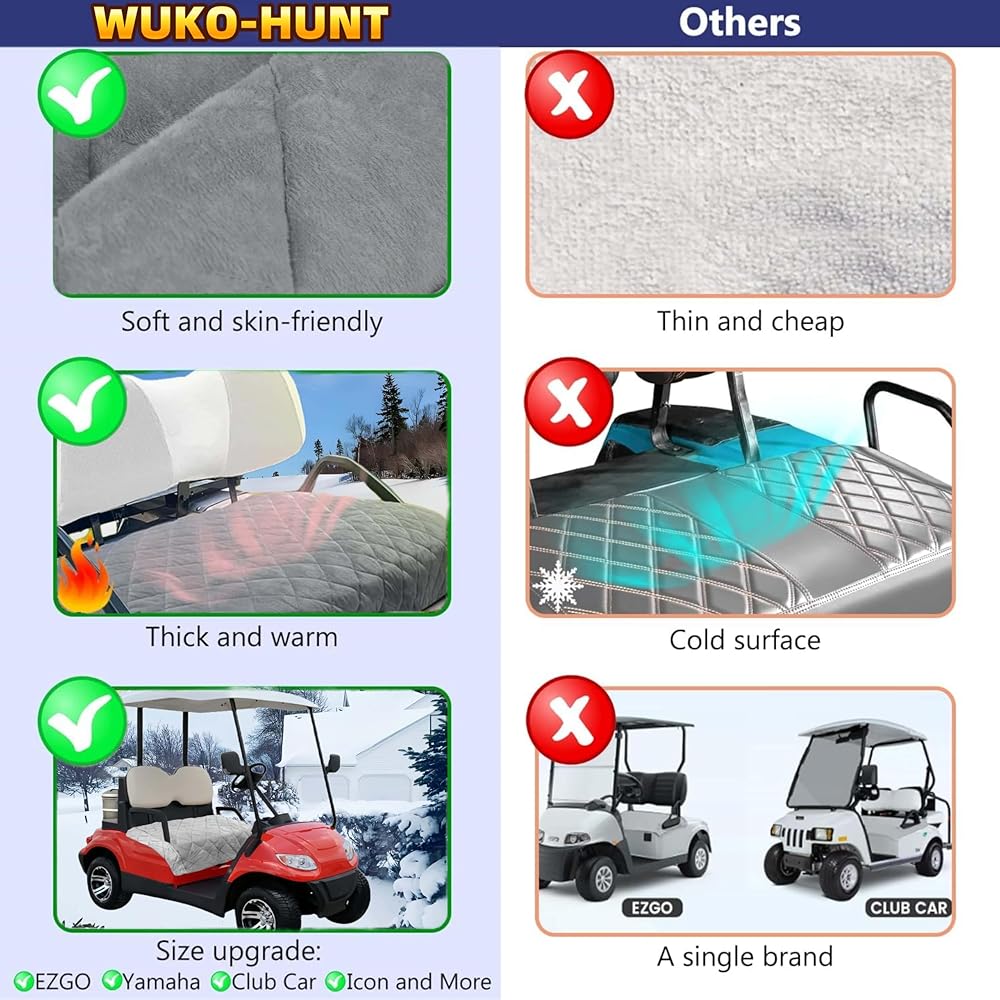 WUKO-HUNT

Soft and skin-friendly

Thick and warm

Size upgrade:
EZGO Yamaha Club Car Icon and More

Others

Thin and cheap

Cold surface

EZGO

CLUB CAR

A single brand