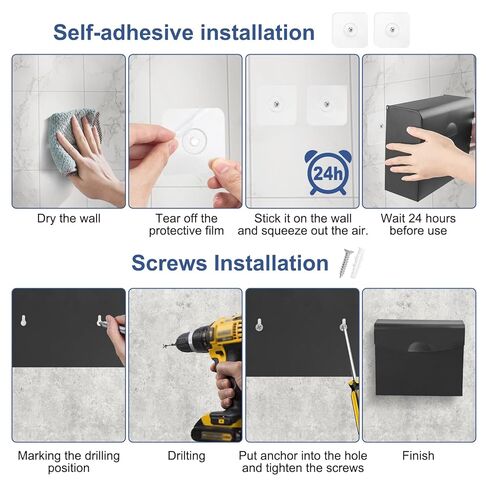 Self-adhesive installation

24h

Dry the wall

Tear off the protective film

Stick it on the wall and squeeze out the air.

Wait 24 hours before use

Screws Installation

Marking the drilling position

Drilting

Put anchor into the hole and tighten the screws

Finish