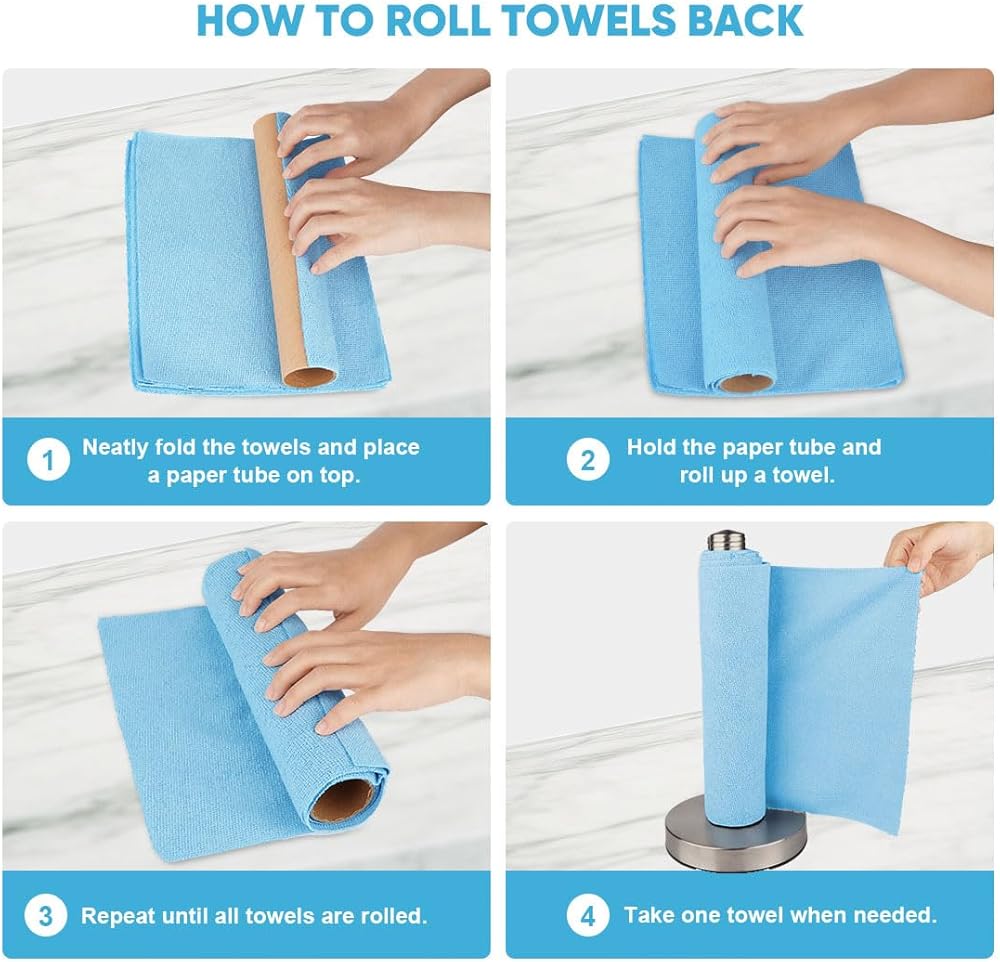 HOW TO ROLL TOWELS BACK

1 Neatly fold the towels and place a paper tube on top.

2 Hold the paper tube and roll up a towel.

3 Repeat until all towels are rolled.

4 Take one towel when needed.